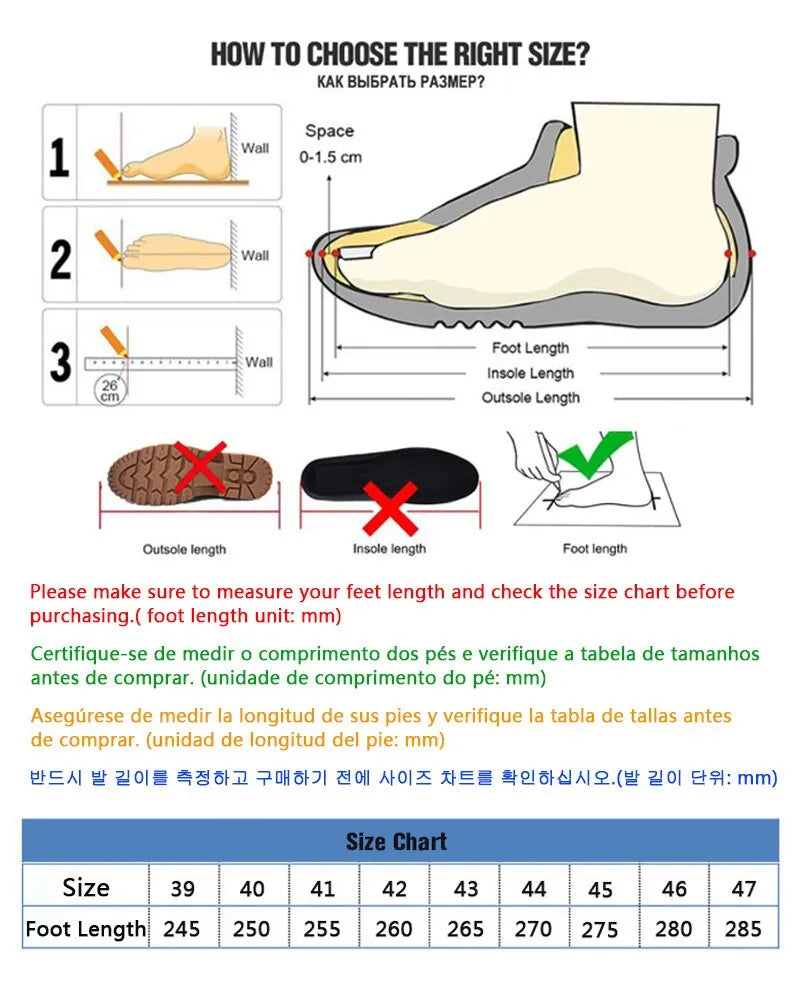 HOW TO CHOOSE THE RIGHT SIZE?
КАК ВЫБРАТЬ РАЗМЕР?

1 Wall
2 Wall
3 Wall
26 cm

Space
0-1.5 cm

Foot Length
Insole Length
Outsole Length

Outsole length
Insole length
Foot length

Please make sure to measure your feet length and check the size chart before purchasing.( foot length unit: mm)

Certifique-se de medir o comprimento dos pés e verifique a tabela de tamanhos antes de comprar. (unidade de comprimento do pé: mm)

Asegúrese de medir la longitud de sus pies y verifique la tabla de tallas antes de comprar. (unidad de longitud del pie: mm)

반드시 발 길이를 측정하고 구매하기 전에 사이즈 차트를 확인하십시오.(발 길이 단위: mm)

Size Chart

| Size | 39 | 40 | 41 | 42 | 43 | 44 | 45 | 46 | 47 |
|---|---|---|---|---|---|---|---|---|---|
| Foot Length | 245 | 250 | 255 | 260 | 265 | 270 | 275 | 280 | 285 |